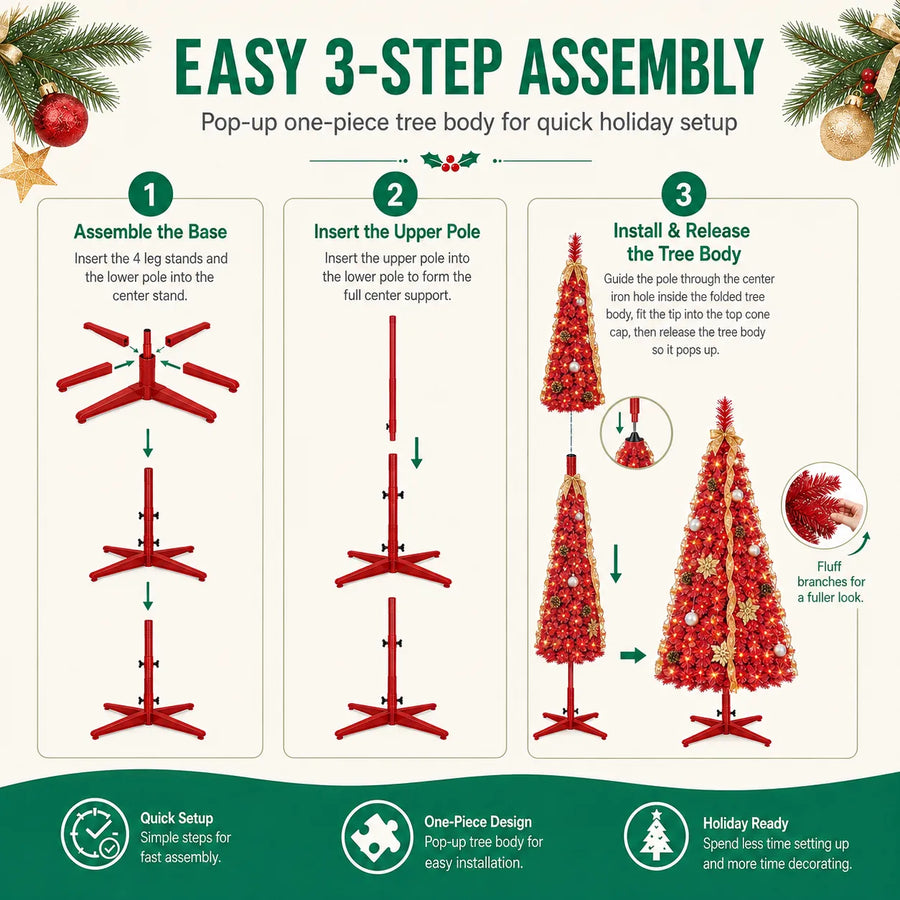 EASY 3-STEP ASSEMBLY

Pop-up one-piece tree body for quick holiday setup

1

Assemble the Base

Insert the 4 leg stands and the lower pole into the center stand.

2

Insert the Upper Pole

Insert the upper pole into the lower pole to form the full center support.

3

Install & Release the Tree Body

Guide the pole through the center iron hole inside the folded tree body, fit the tip into the top cone cap, then release the tree body so it pops up.

Fluff branches for a fuller look.

Quick Setup
Simple steps for fast assembly.

One-Piece Design
Pop-up tree body for easy installation.

Holiday Ready
Spend less time setting up and more time decorating.